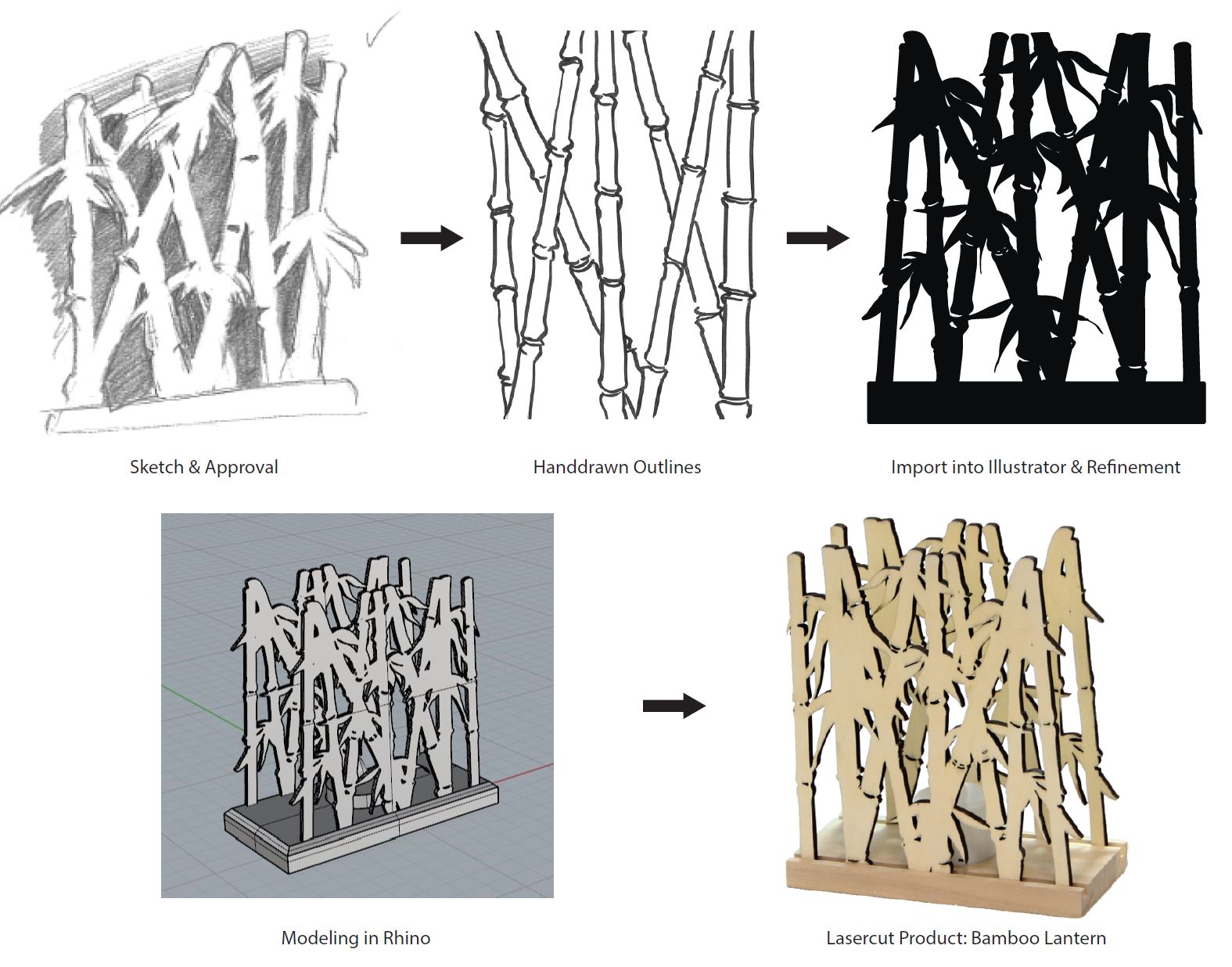 Sketch & Approval

Handdrawn Outlines

Import into Illustrator & Refinement

Modeling in Rhino

Lasercut Product: Bamboo Lantern